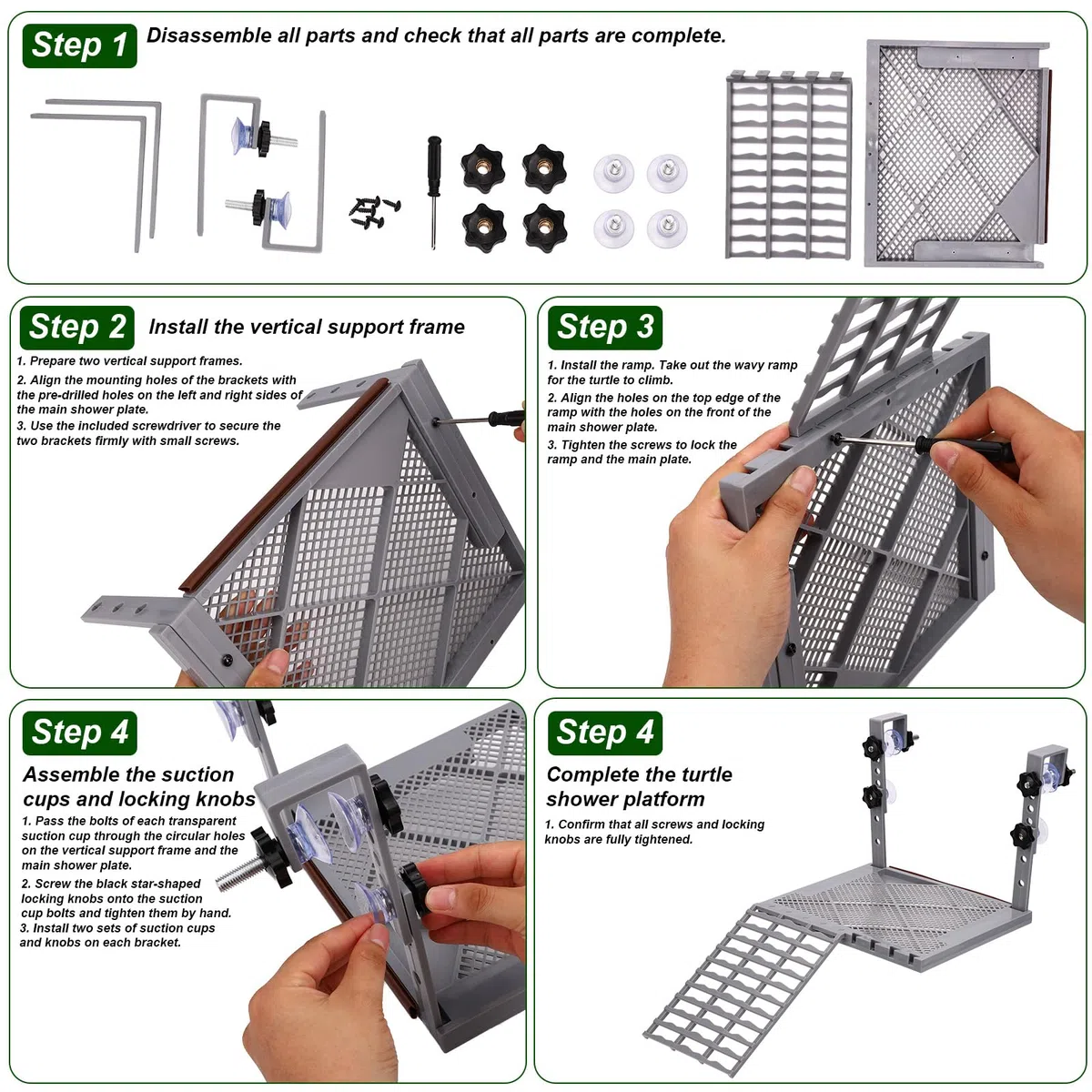 Step 1 Disassemble all parts and check that all parts are complete.

Step 2 Install the vertical support frame

1. Prepare two vertical support frames.
2. Align the mounting holes of the brackets with the pre-drilled holes on the left and right sides of the main shower plate.
3. Use the included screwdriver to secure the two brackets firmly with small screws.

Step 3

1. Install the ramp. Take out the wavy ramp for the turtle to climb.
2. Align the holes on the top edge of the ramp with the holes on the front of the main shower plate.
3. Tighten the screws to lock the ramp and the main plate.

Step 4

Assemble the suction cups and locking knobs

1. Pass the bolts of each transparent suction cup through the circular holes on the vertical support frame and the main shower plate.
2. Screw the black star-shaped locking knobs onto the suction cup bolts and tighten them by hand.
3. Install two sets of suction cups and knobs on each bracket.

Step 4

Complete the turtle shower platform

1. Confirm that all screws and locking knobs are fully tightened.