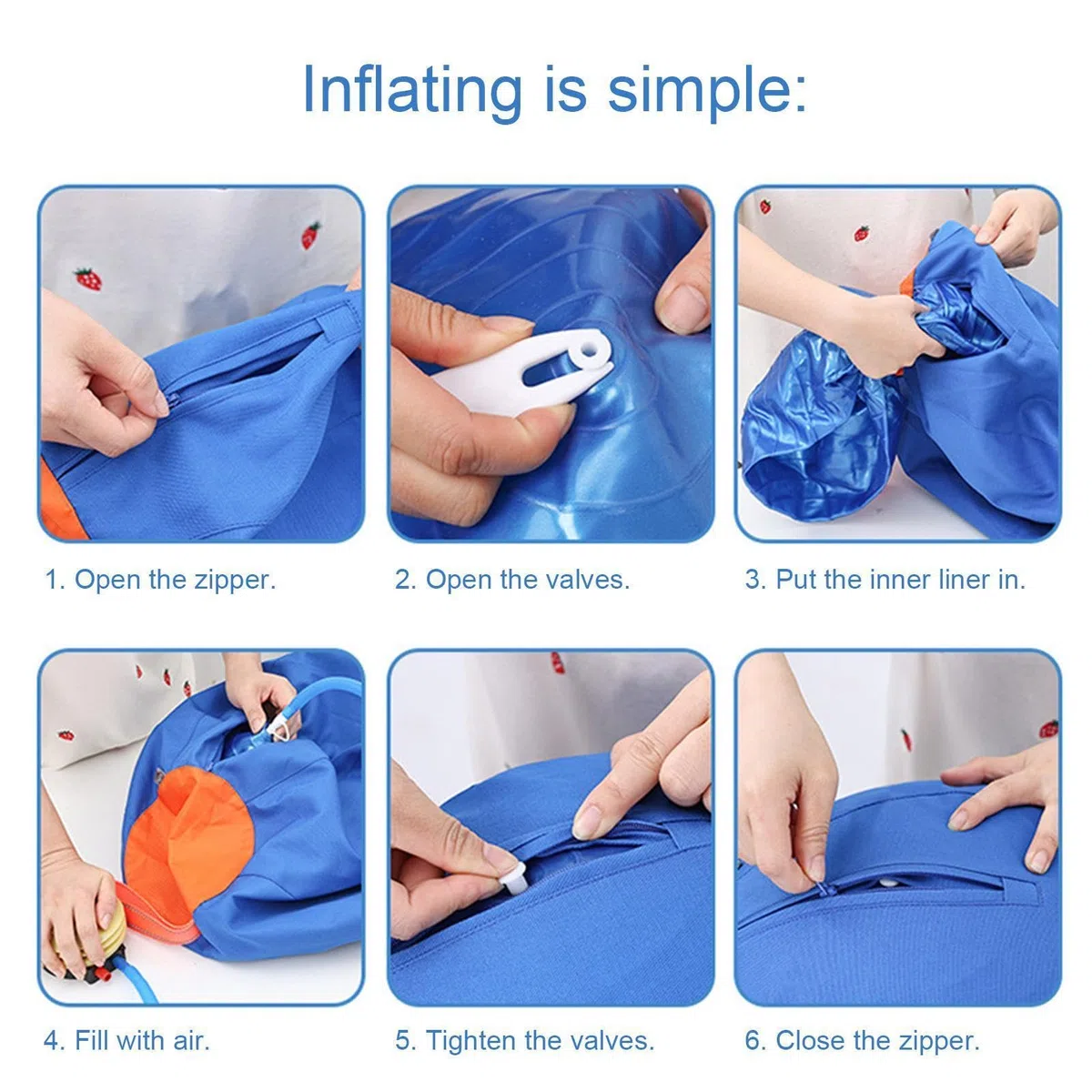 Inflating is simple:

1. Open the zipper.

2. Open the valves.

3. Put the inner liner in.

4. Fill with air.

5. Tighten the valves.

6. Close the zipper.