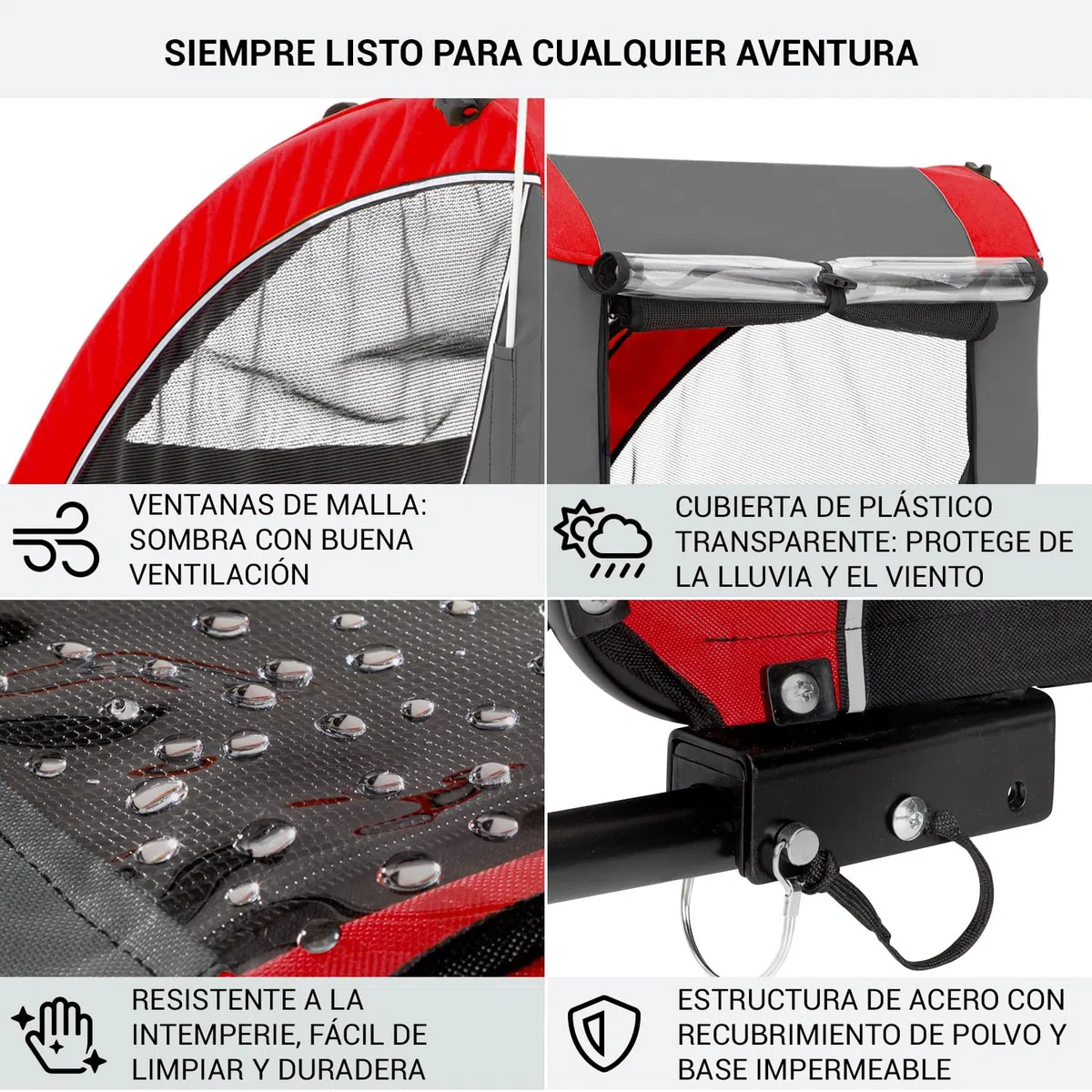 SIEMPRE LISTO PARA CUALQUIER AVENTURA

VENTANAS DE MALLA: SOMBRA CON BUENA VENTILACIÓN

CUBIERTA DE PLÁSTICO TRANSPARENTE: PROTEGE DE LA LLUVIA Y EL VIENTO

RESISTENTE A LA INTEMPERIE, FÁCIL DE LIMPIAR Y DURADERA

ESTRUCTURA DE ACERO CON RECUBRIMIENTO DE POLVO Y BASE IMPERMEABLE