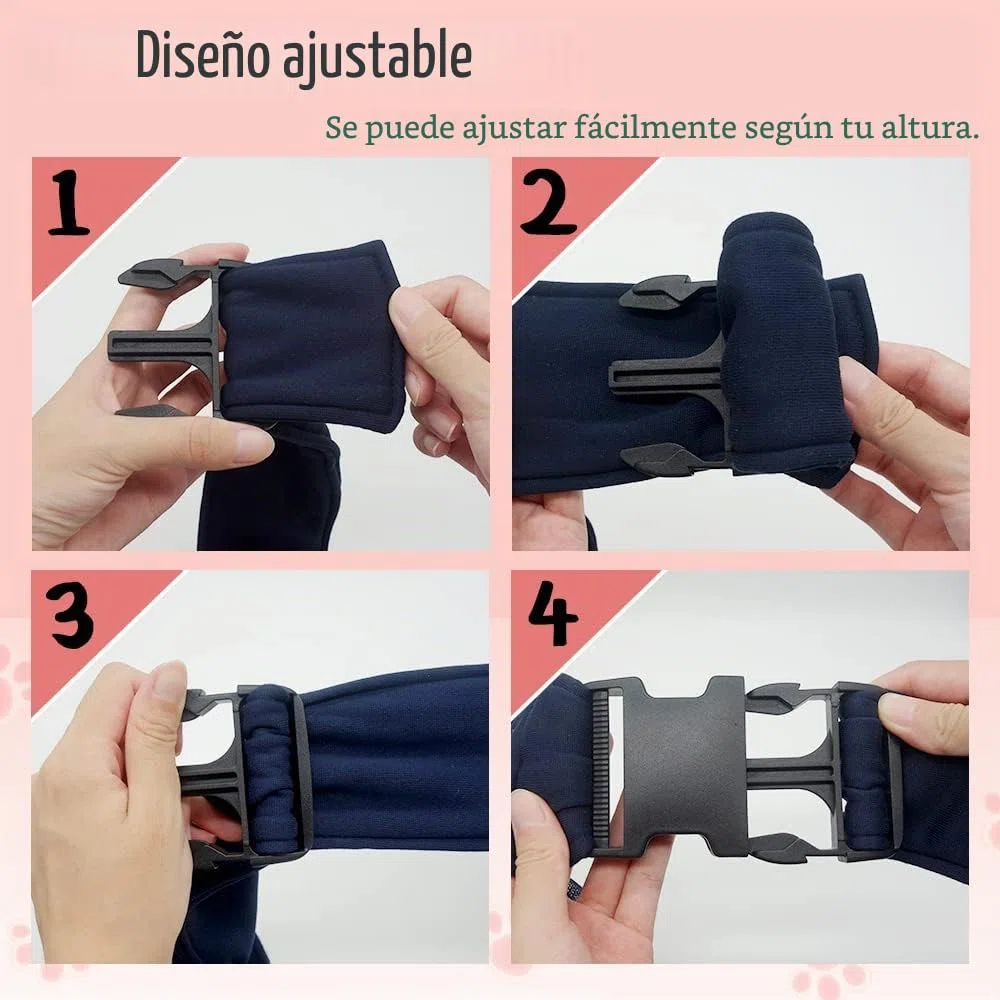 Diseño ajustable

Se puede ajustar fácilmente según tu altura.

1

2

3

4