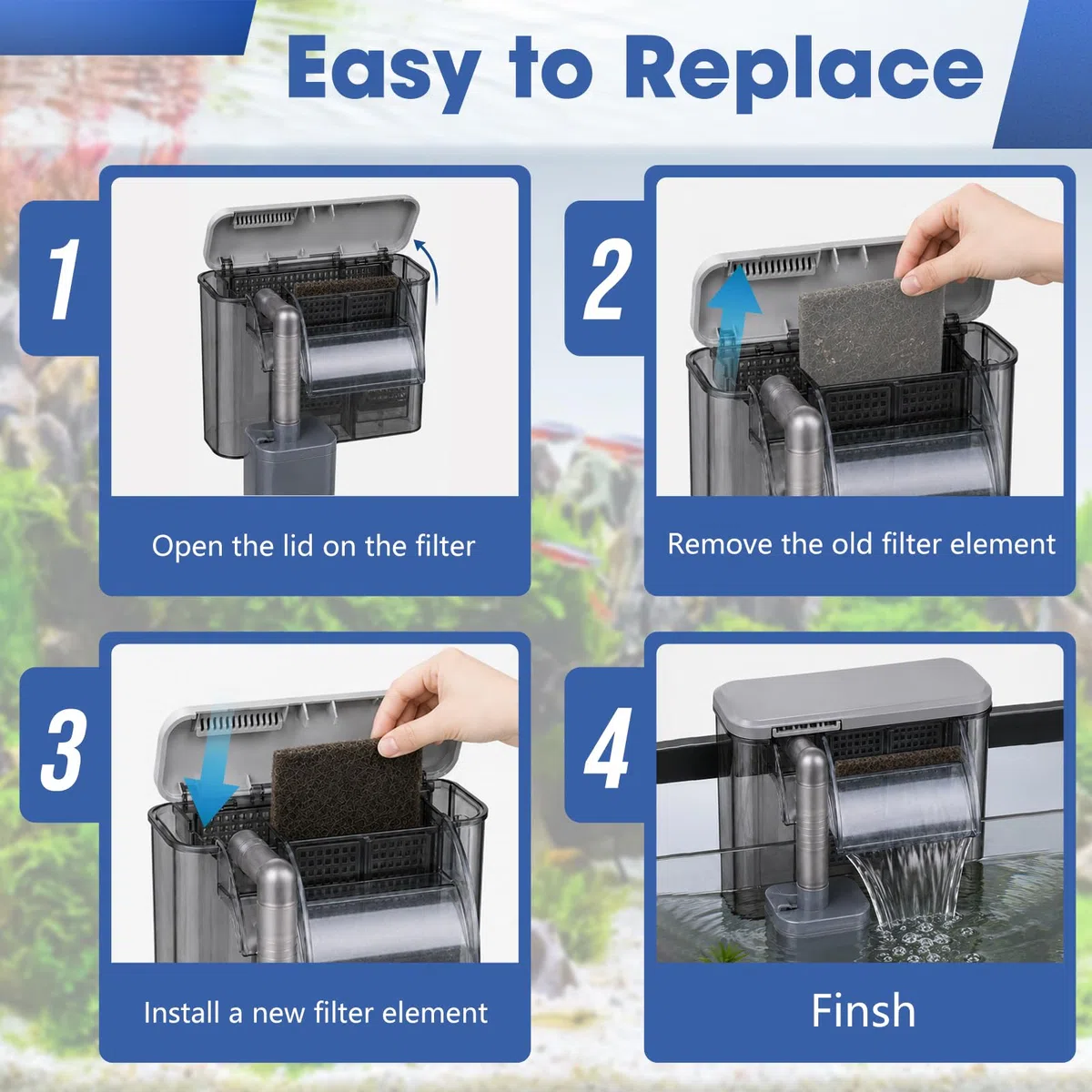 Easy to Replace

1

Open the lid on the filter

2

Remove the old filter element

3

Install a new filter element

4

Finsh