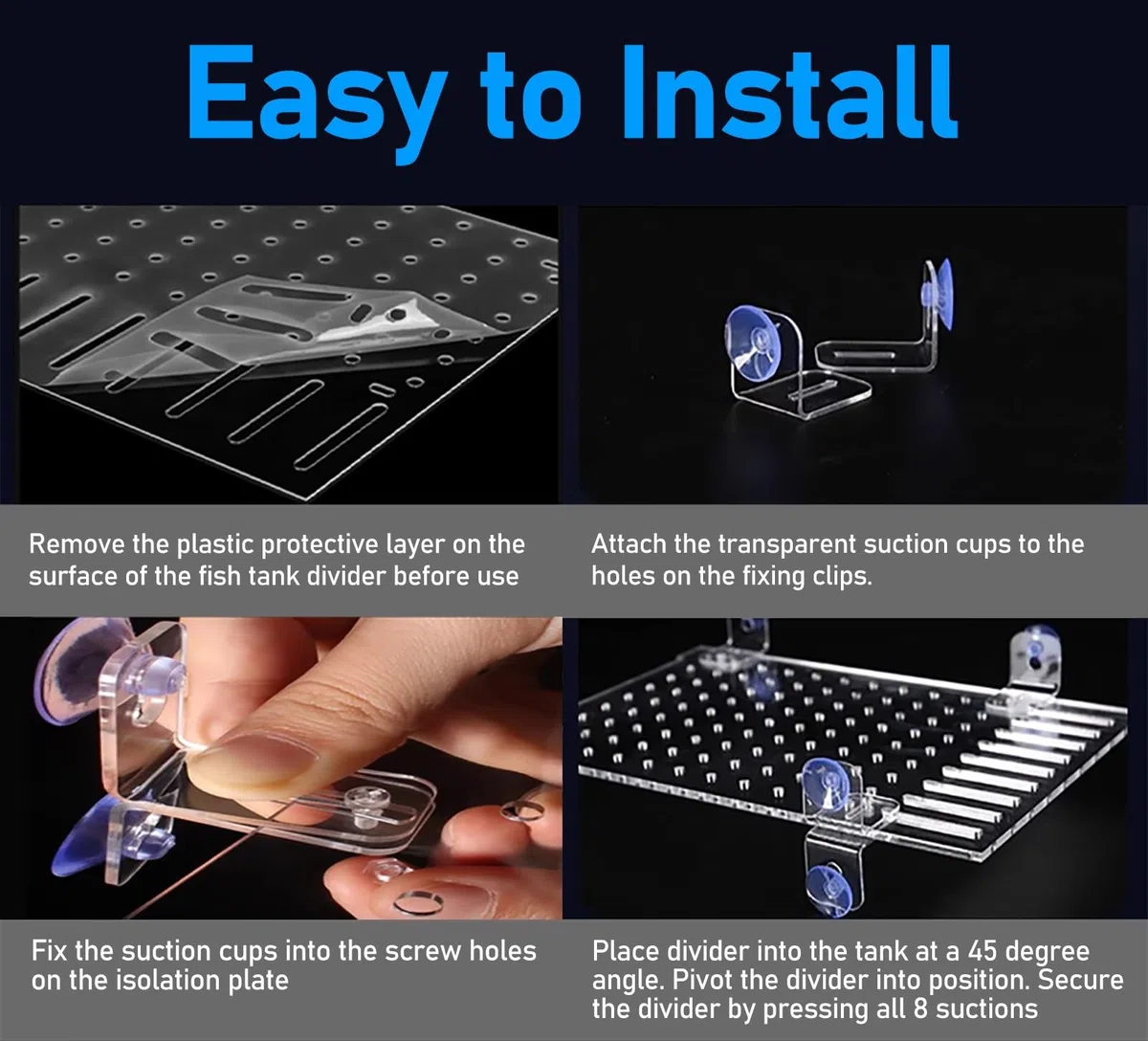 Easy to Install

Remove the plastic protective layer on the surface of the fish tank divider before use

Attach the transparent suction cups to the holes on the fixing clips.

Fix the suction cups into the screw holes on the isolation plate

Place divider into the tank at a 45 degree angle. Pivot the divider into position. Secure the divider by pressing all 8 suctions