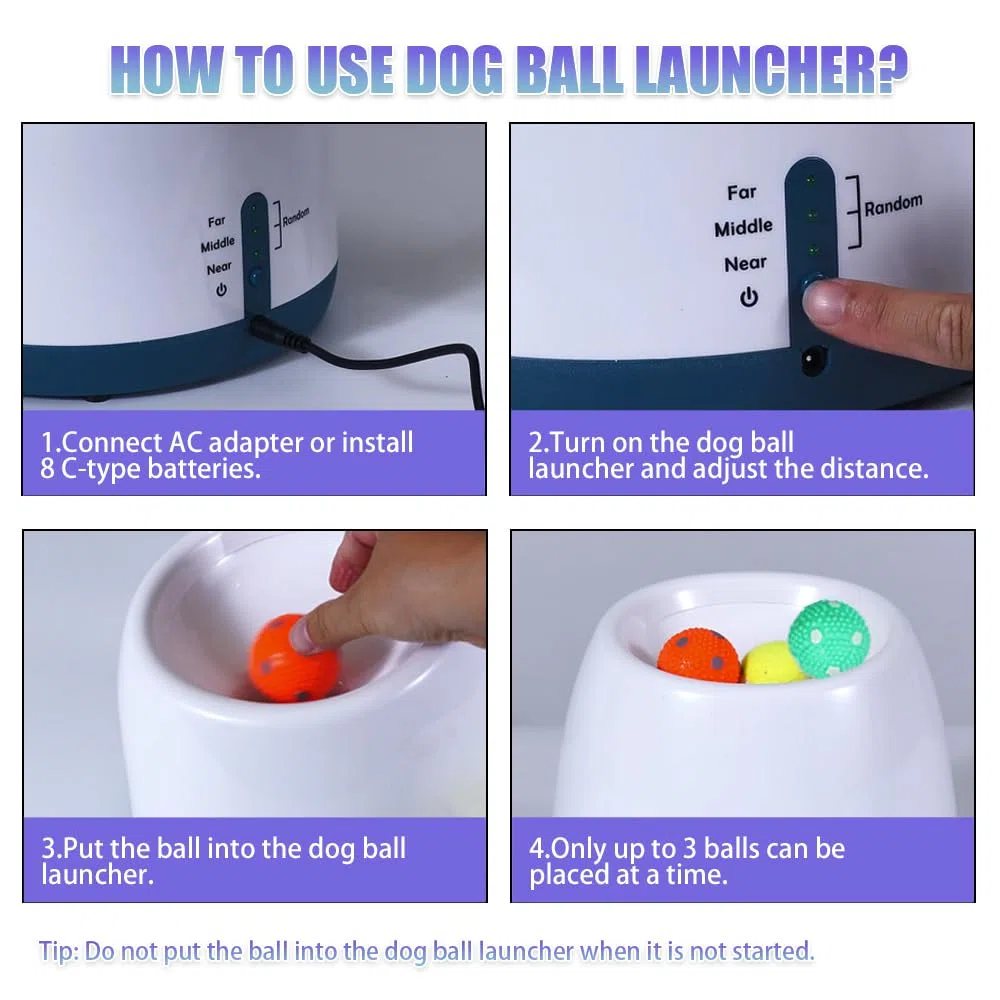 HOW TO USE DOG BALL LAUNCHER?

Far
Middle
Near
Random

1.Connect AC adapter or install 8 C-type batteries.

Far
Middle
Near
Random

2.Turn on the dog ball launcher and adjust the distance.

3.Put the ball into the dog ball launcher.

4.Only up to 3 balls can be placed at a time.

Tip: Do not put the ball into the dog ball launcher when it is not started.