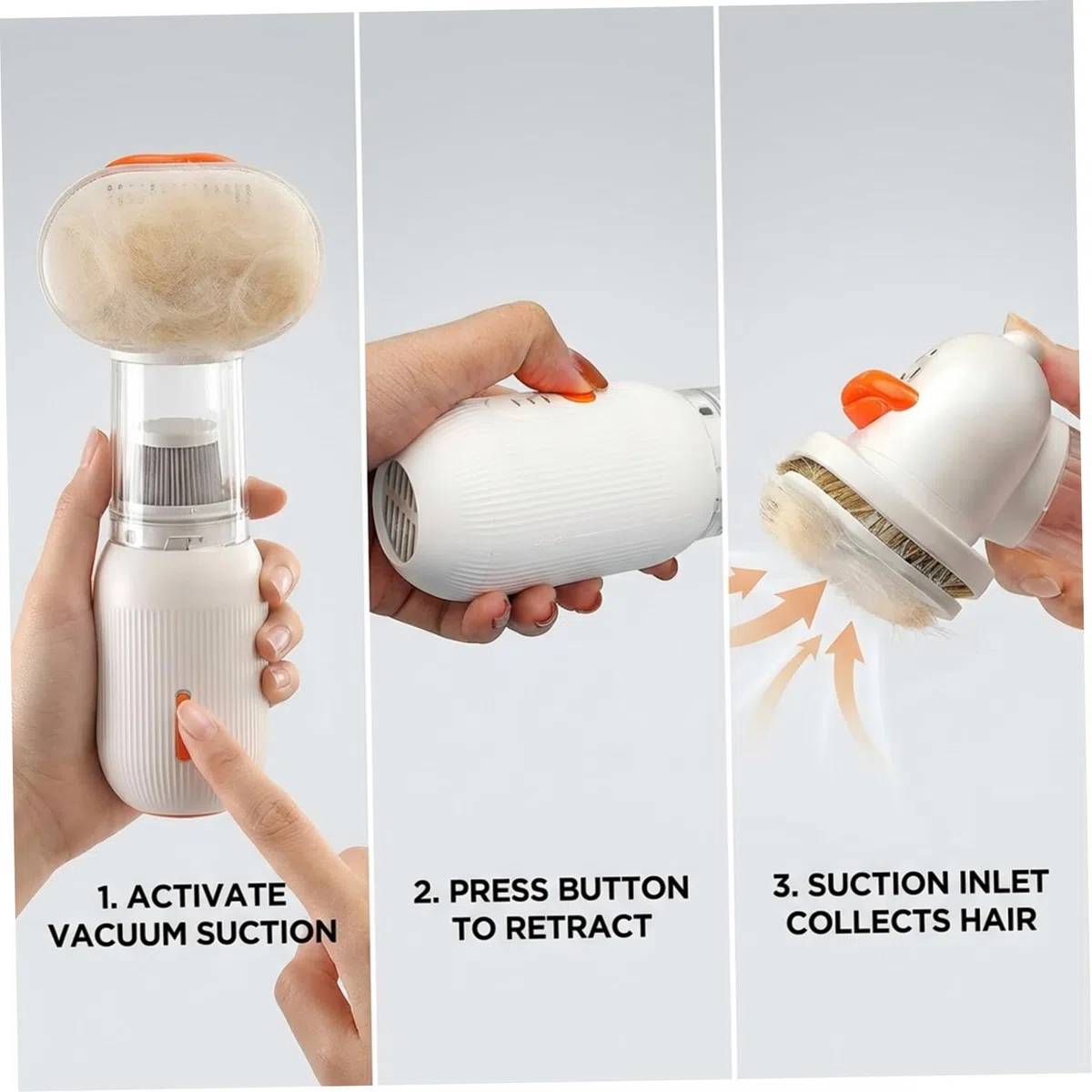 1. ACTIVATE VACUUM SUCTION

2. PRESS BUTTON TO RETRACT

3. SUCTION INLET COLLECTS HAIR