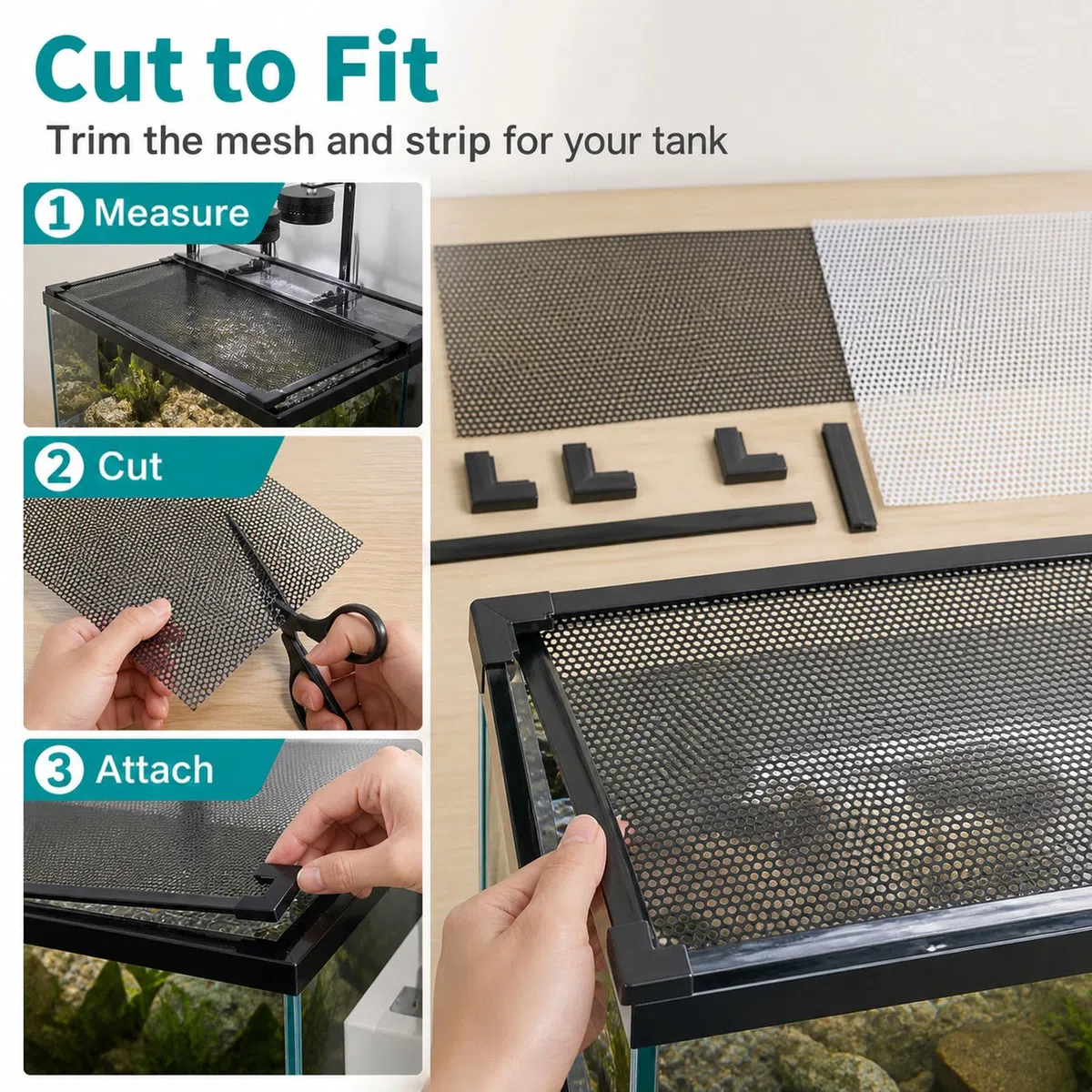 Cut to Fit

Trim the mesh and strip for your tank

1 Measure

2 Cut

3 Attach