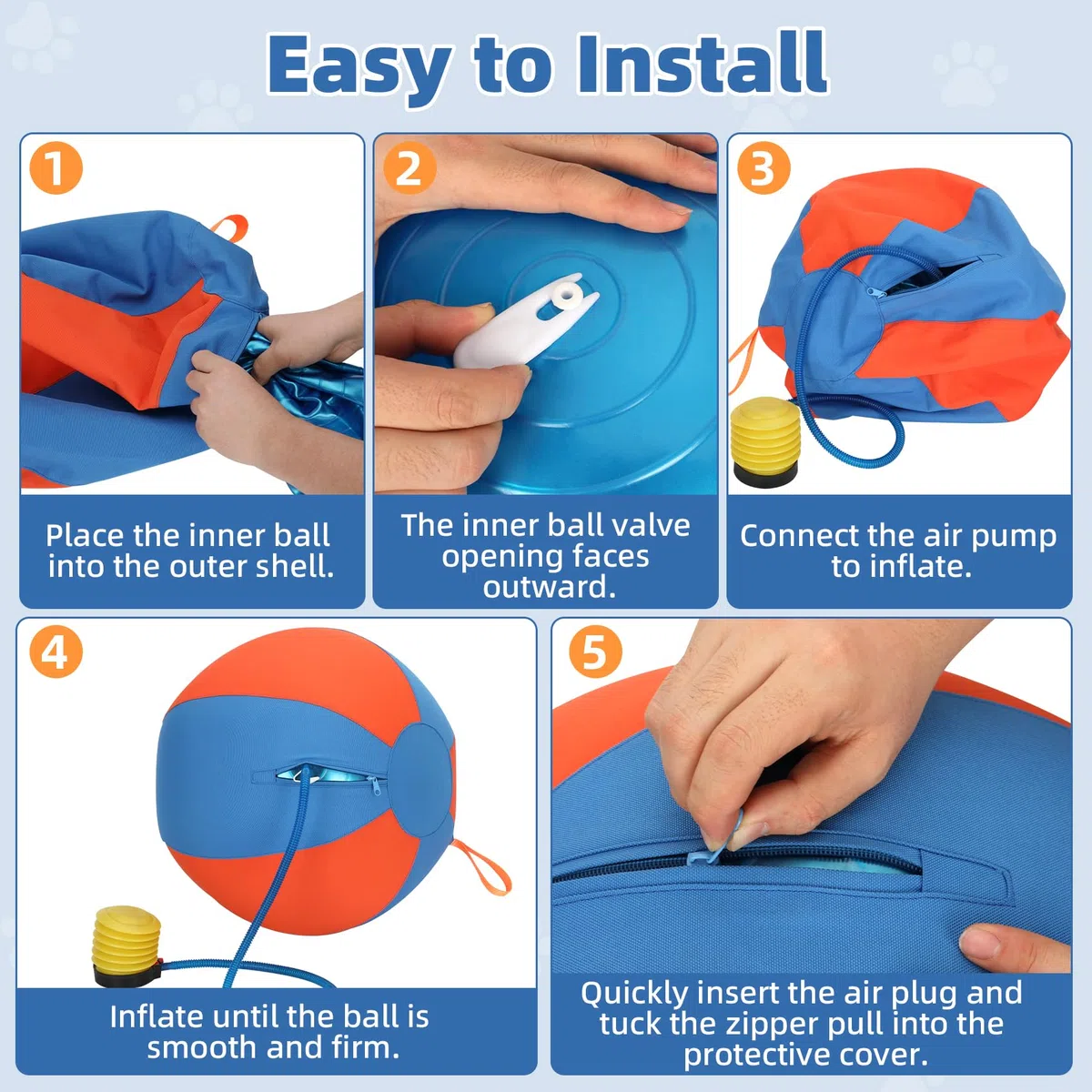 Easy to Install

1

Place the inner ball into the outer shell.

2

The inner ball valve opening faces outward.

3

Connect the air pump to inflate.

4

Inflate until the ball is smooth and firm.

5

Quickly insert the air plug and tuck the zipper pull into the protective cover.