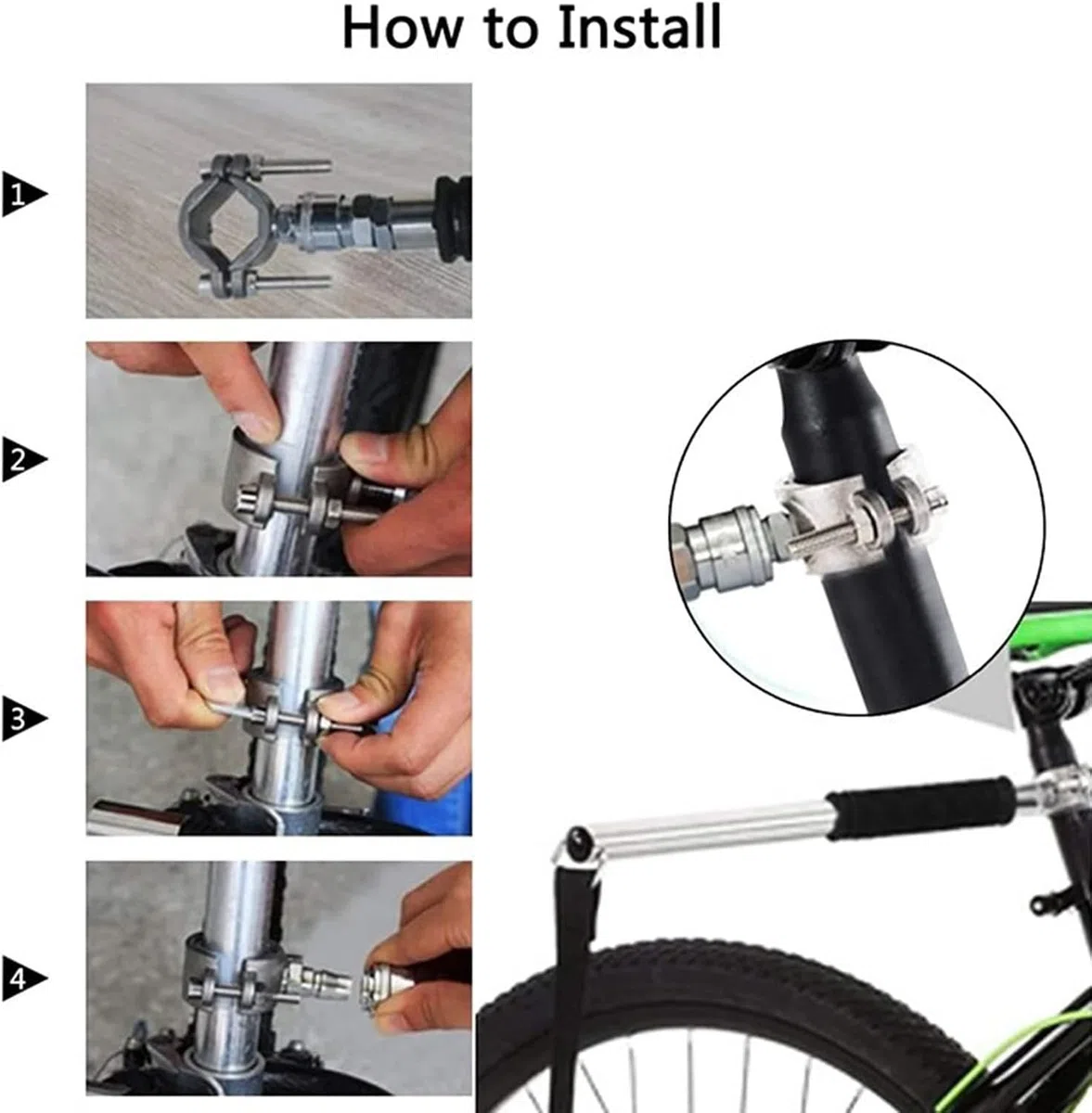 How to Install

1

2

3

4